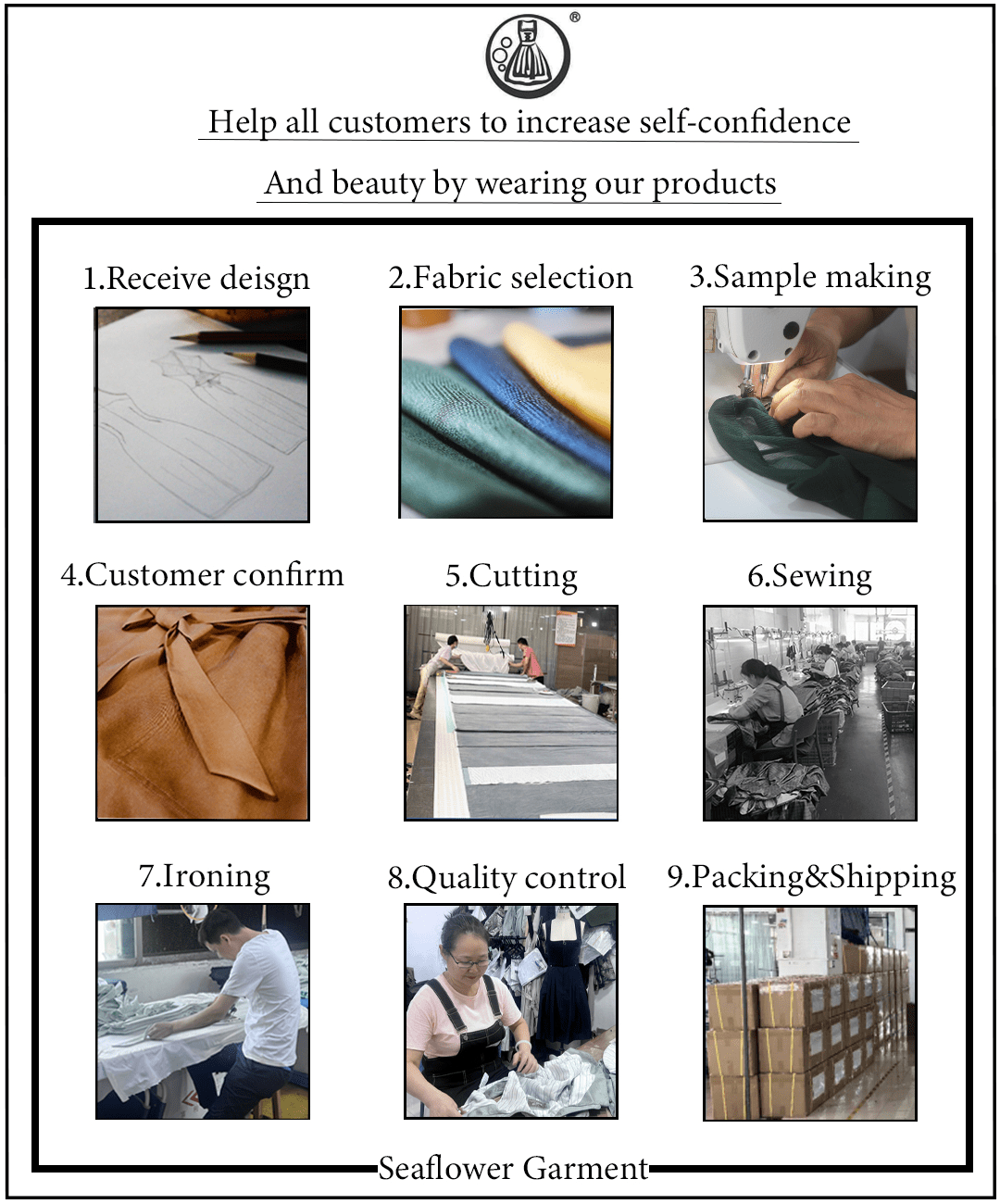 ®

Help all customers to increase self-confidence

And beauty by wearing our products

1.Receive deisgn

2.Fabric selection

3.Sample making

4.Customer confirm

5.Cutting

6.Sewing

7.Ironing

8.Quality control

9.Packing&Shipping

Seaflower Garment